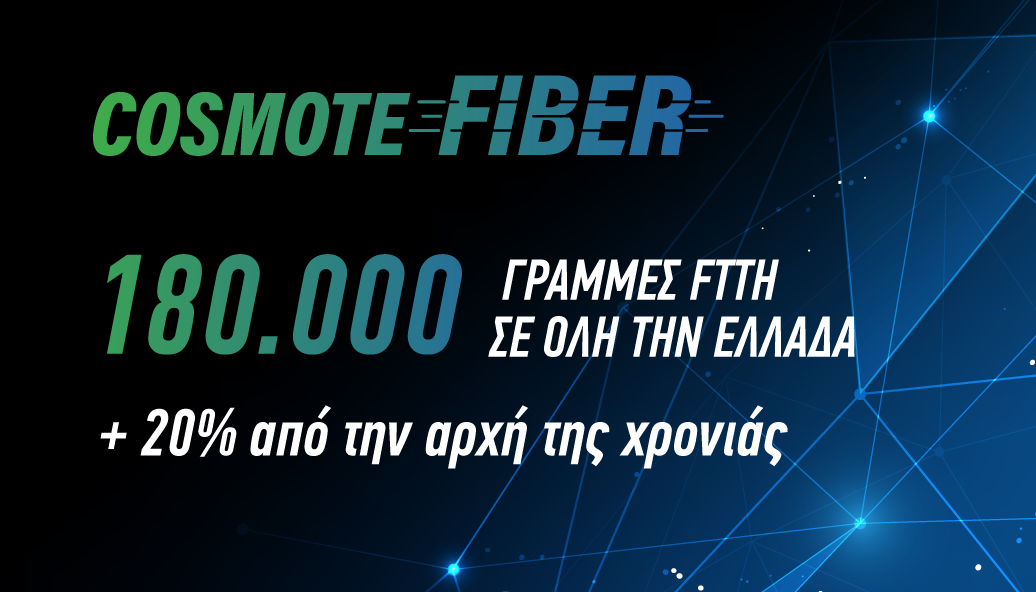 COSMOTE FIBER

180.000 ΓΡΑΜΜΕΣ FTTH ΣΕ ΟΛΗ ΤΗΝ ΕΛΛΑΔΑ

+ 20% από την αρχή της χρονιάς